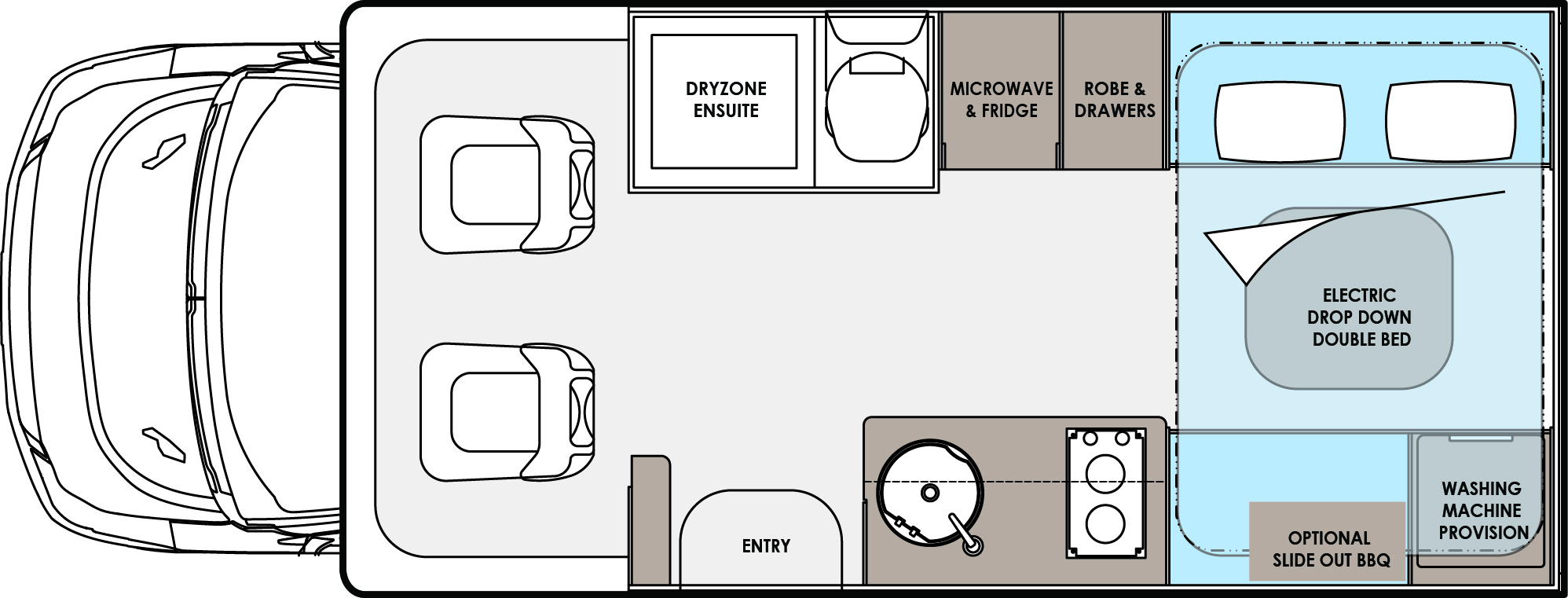 DRYZONE ENSUITE

MICROWAVE & FRIDGE

ROBE & DRAWERS

ELECTRIC DROP DOWN DOUBLE BED

ENTRY

OPTIONAL SLIDE OUT BBQ

WASHING MACHINE PROVISION