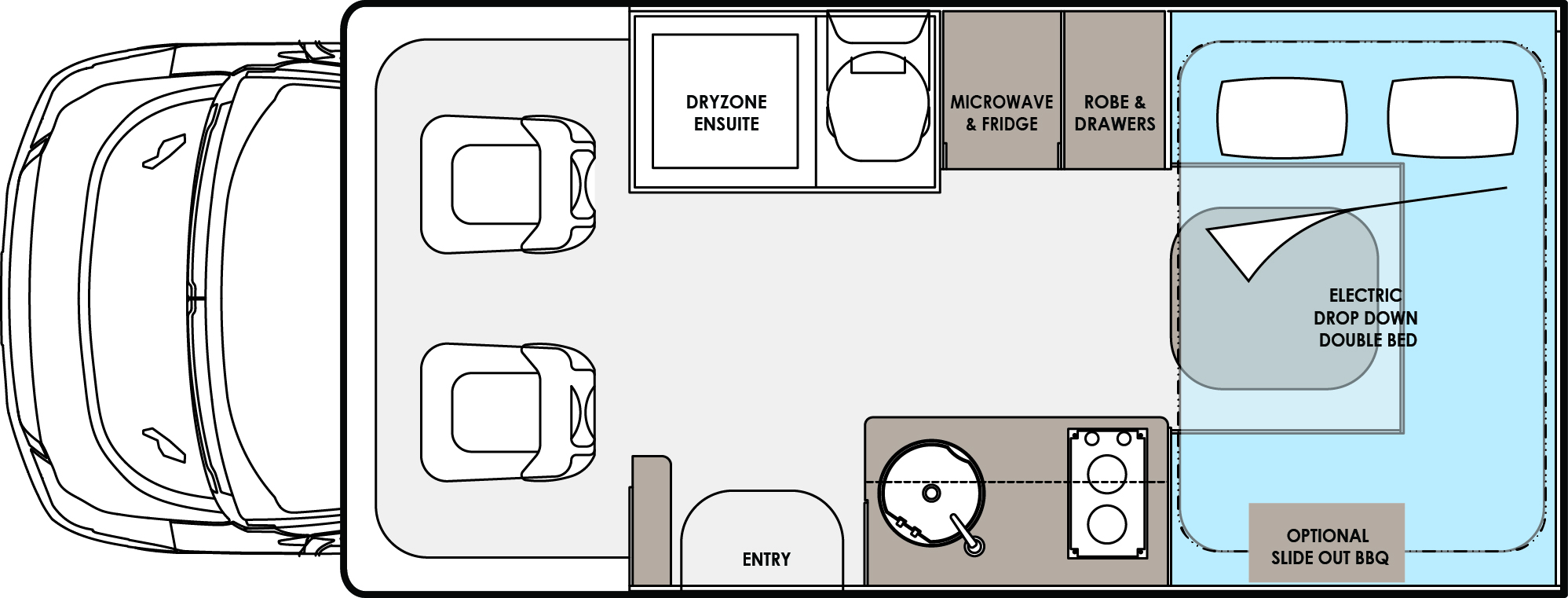 DRYZONE ENSUITE

MICROWAVE & FRIDGE

ROBE & DRAWERS

ELECTRIC DROP DOWN DOUBLE BED

ENTRY

OPTIONAL SLIDE OUT BBQ